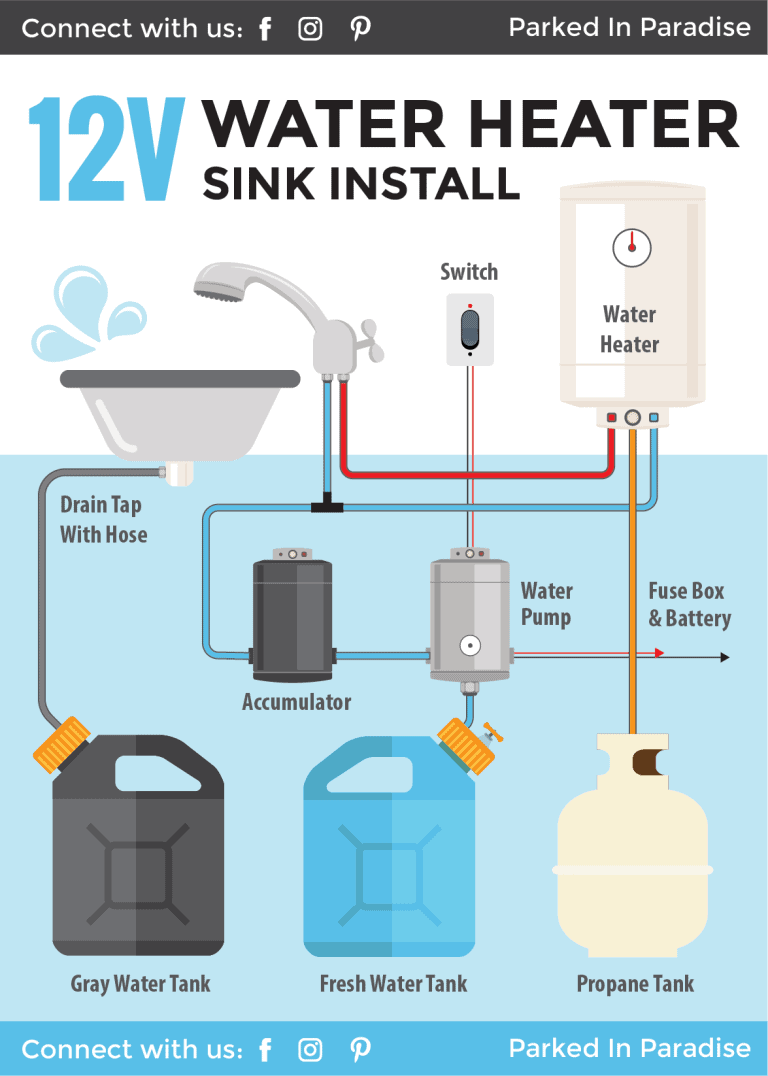 Connect with us: Parked In Paradise

12V WATER HEATER SINK INSTALL

Switch

Water Heater

Drain Tap With Hose

Water Pump

Fuse Box & Battery

Accumulator

Gray Water Tank

Fresh Water Tank

Propane Tank

Connect with us: Parked In Paradise