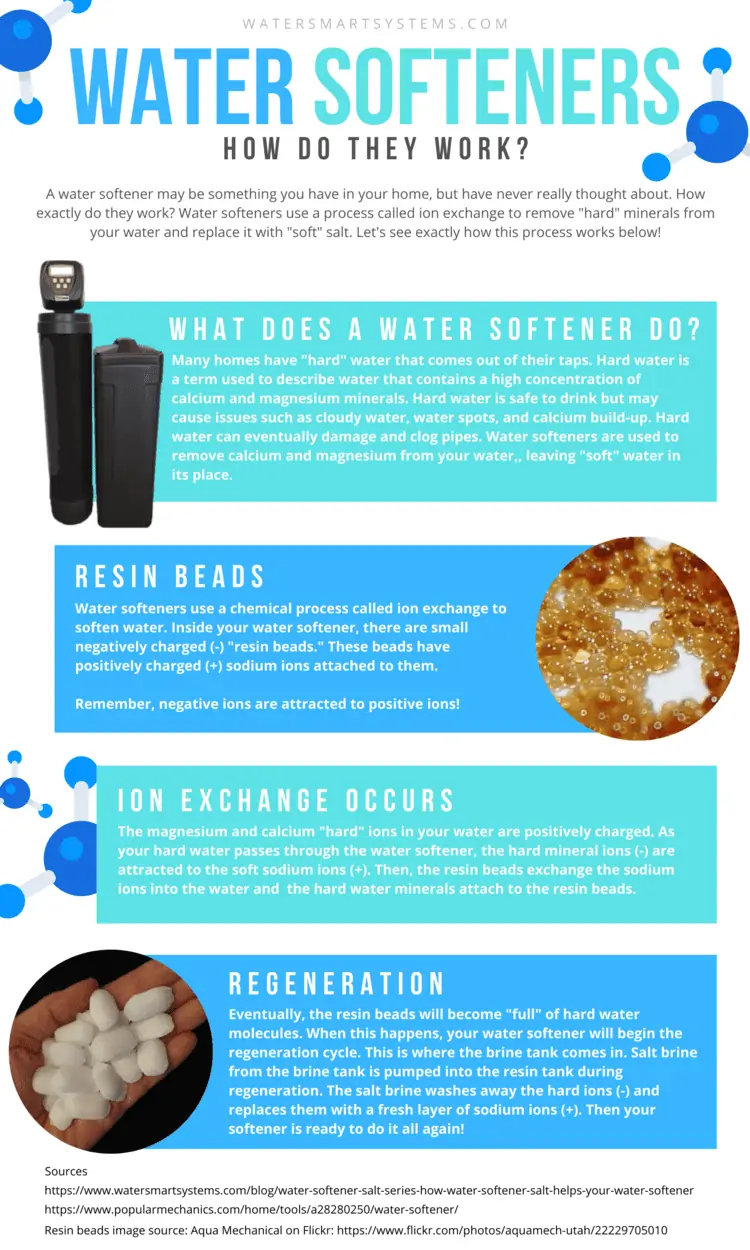 WATERSMARTSYSTEMS.COM

WATER SOFTENERS

HOW DO THEY WORK?

A water softener may be something you have in your home, but have never really thought about. How exactly do they work? Water softeners use a process called ion exchange to remove "hard" minerals from your water and replace it with "soft" salt. Let's see exactly how this process works below!

WHAT DOES A WATER SOFTENER DO?

Many homes have "hard" water that comes out of their taps. Hard water is a term used to describe water that contains a high concentration of calcium and magnesium minerals. Hard water is safe to drink but may cause issues such as cloudy water, water spots, and calcium build-up. Hard water can eventually damage and clog pipes. Water softeners are used to remove calcium and magnesium from your water,, leaving "soft" water in its place.

RESIN BEADS

Water softeners use a chemical process called ion exchange to soften water. Inside your water softener, there are small negatively charged (-) "resin beads." These beads have positively charged (+) sodium ions attached to them.

Remember, negative ions are attracted to positive ions!

ION EXCHANGE OCCURS

The magnesium and calcium "hard" ions in your water are positively charged. As your hard water passes through the water softener, the hard mineral ions (-) are attracted to the soft sodium ions (+). Then, the resin beads exchange the sodium ions into the water and the hard water minerals attach to the resin beads.

REGENERATION

Eventually, the resin beads will become "full" of hard water molecules. When this happens, your water softener will begin the regeneration cycle. This is where the brine tank comes in. Salt brine from the brine tank is pumped into the resin tank during regeneration. The salt brine washes away the hard ions (-) and replaces them with a fresh layer of sodium ions (+). Then your softener is ready to do it all again!

Sources
https://www.watersmartsystems.com/blog/water-softener-salt-series-how-water-softener-salt-helps-your-water-softener
https://www.popularmechanics.com/home/tools/a28280250/water-softener/
Resin beads image source: Aqua Mechanical on Flickr: https://www.flickr.com/photos/aquamech-utah/22229705010